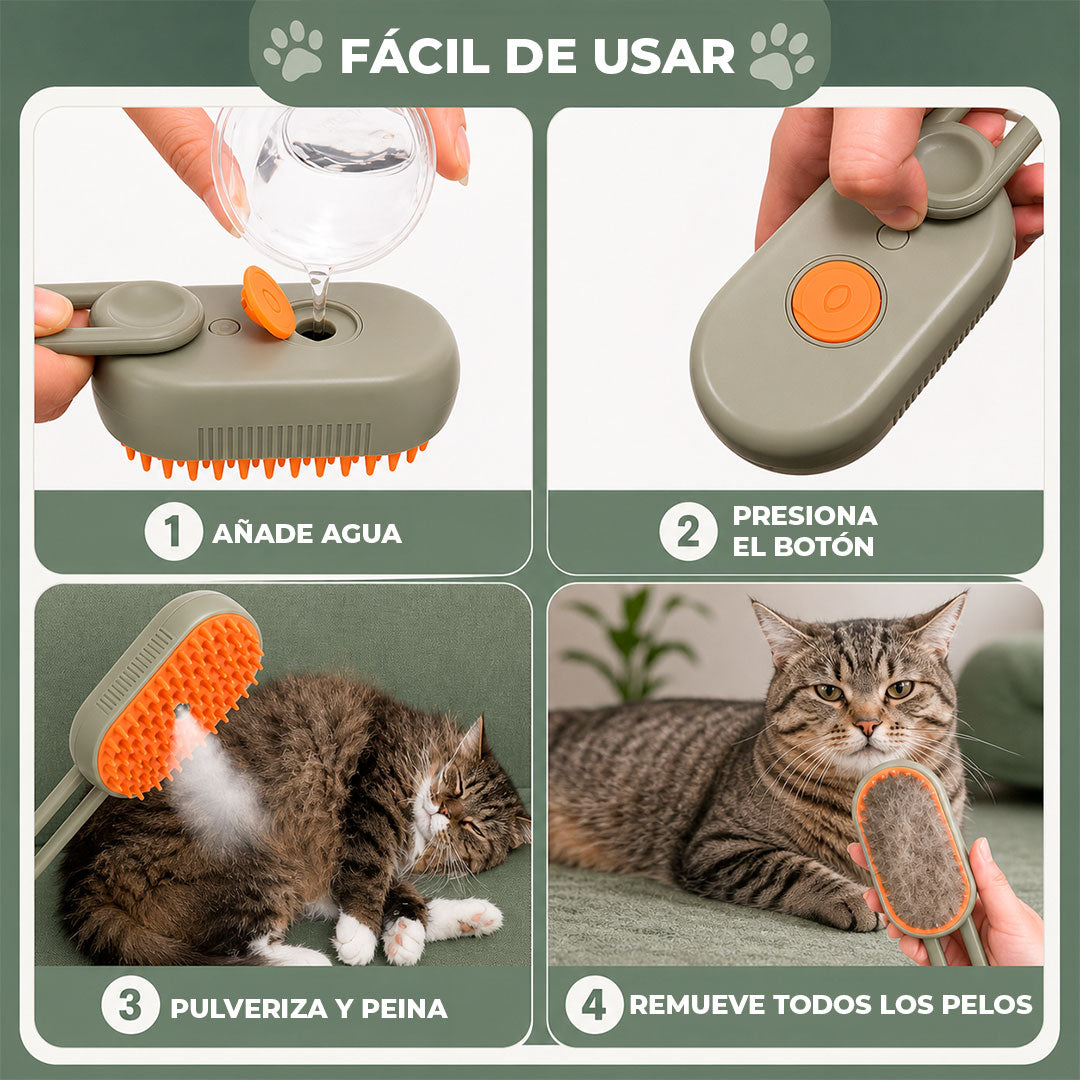 FÁCIL DE USAR

1 AÑADE AGUA

2 PRESIONA EL BOTÓN

3 PULVERIZA Y PEINA

4 REMUEVE TODOS LOS PELOS